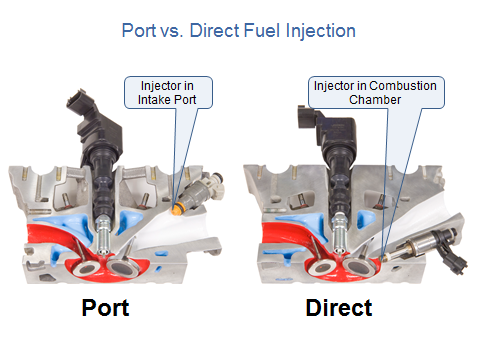 Port vs. Direct Fuel Injection

Injector in Intake Port

Injector in Combustion Chamber

Port

Direct